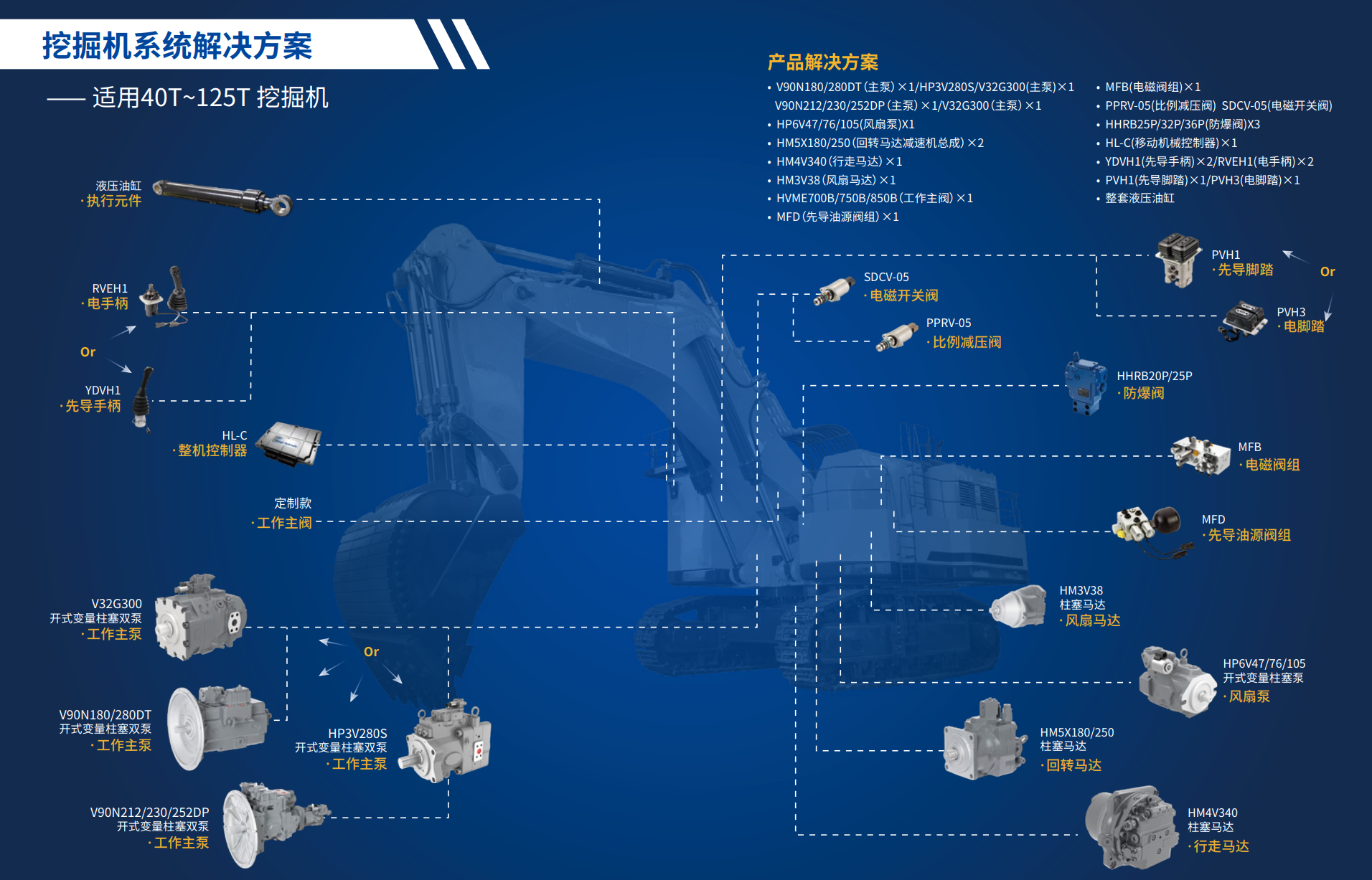 挖掘机系统解决方案

—— 适用40T~125T 挖掘机

产品解决方案

• V90N180/280DT (主泵) ×1/HP3V280S/V32G300(主泵)×1 V90N212/230/252DP (主泵) ×1/V32G300 (主泵) ×1
• HP6V47/76/105(风扇泵)X1
• HM5X180/250 (回转马达减速机总成) ×2
• HM4V340 (行走马达) ×1
• HM3V38 (风扇马达) ×1
• HVME700B/750B/850B (工作主阀) ×1
• MFD (先导油源阀组) ×1

• MFB(电磁阀组)×1
• PPRV-05(比例减压阀) SDCV-05(电磁开关阀)
• HHRB25P/32P/36P(防爆阀)X3
• HL-C(移动机械控制器)×1
• YDVH1(先导手柄)×2/RVEH1(电手柄)×2
• PVH1(先导脚踏)×1/PVH3(电脚踏)×1
• 整套液压油缸

液压油缸
·执行元件

RVEH1
·电手柄

Or

YDVH1
·先导手柄

HL-C
·整机控制器

定制款
·工作主阀

V32G300
开式变量柱塞双泵
·工作主泵

Or

V90N180/280DT
开式变量柱塞双泵
·工作主泵

HP3V280S
开式变量柱塞双泵
·工作主泵

V90N212/230/252DP
开式变量柱塞双泵
·工作主泵

SDCV-05
·电磁开关阀

PPRV-05
·比例减压阀

PVH1
·先导脚踏

Or

PVH3
·电脚踏

HHRB20P/25P
·防爆阀

MFB
·电磁阀组

MFD
·先导油源阀组

HM3V38
柱塞马达
·风扇马达

HP6V47/76/105
开式变量柱塞泵
·风扇泵

HM5X180/250
柱塞马达
·回转马达

HM4V340
柱塞马达
·行走马达