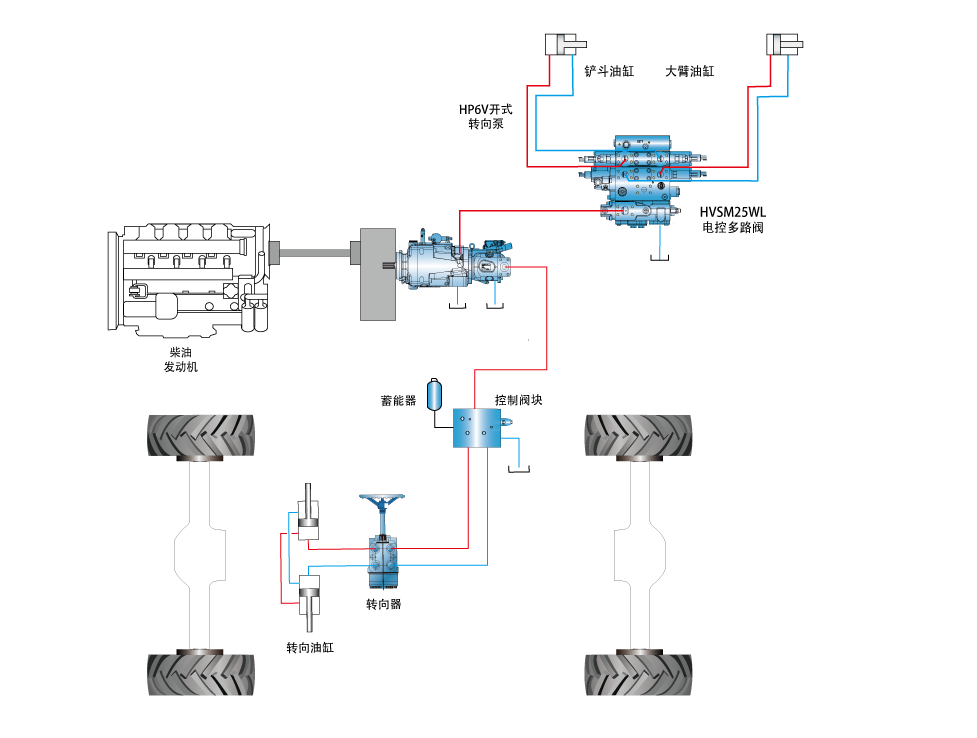 铲斗油缸

大臂油缸

HP6V开式
转向泵

HVSM25WL
电控多路阀

柴油
发动机

蓄能器

控制阀块

转向器

转向油缸